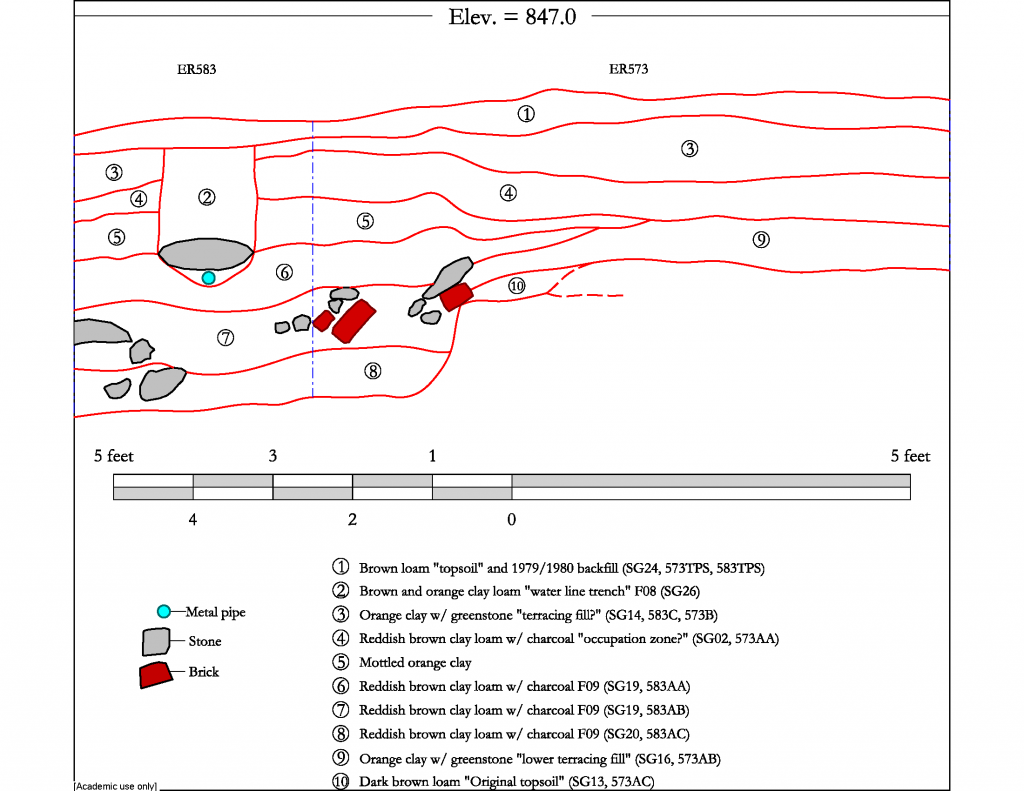 Elev. = 847.0

ER583

ER573

①

③

③

④

②

④

⑤

⑤

⑨

⑥

⑩

⑦

⑧

5 feet

3

1

5 feet

4

2

0

Metal pipe

Stone

Brick

① Brown loam "topsoil" and 1979/1980 backfill (SG24, 573TPS, 583TPS)

② Brown and orange clay loam "water line trench" F08 (SG26)

③ Orange clay w/ greenstone "terracing fill?" (SG14, 583C, 573B)

④ Reddish brown clay loam w/ charcoal "occupation zone?" (SG02, 573AA)

⑤ Mottled orange clay

⑥ Reddish brown clay loam w/ charcoal F09 (SG19, 583AA)

⑦ Reddish brown clay loam w/ charcoal F09 (SG19, 583AB)

⑧ Reddish brown clay loam w/ charcoal F09 (SG20, 583AC)

⑨ Orange clay w/ greenstone "lower terracing fill" (SG16, 573AB)

⑩ Dark brown loam "Original topsoil" (SG13, 573AC)

[Academic use only]